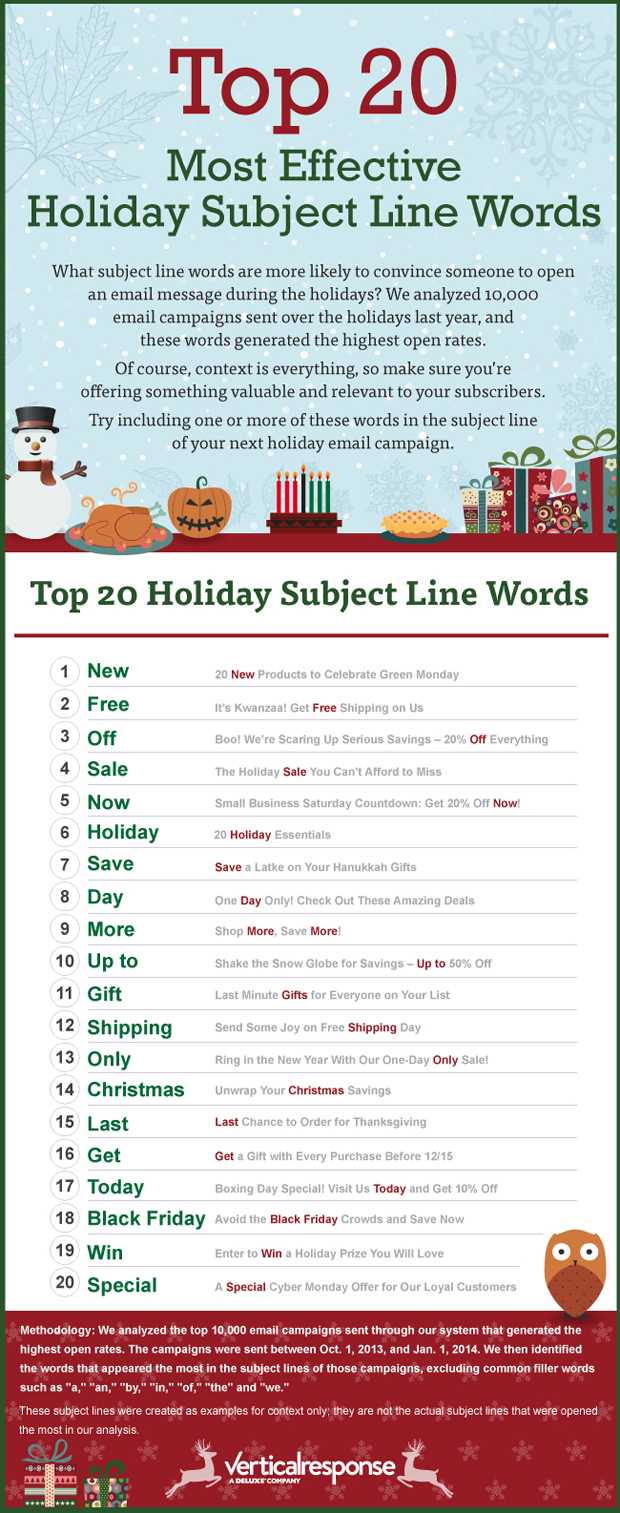 Top 20

Most Effective Holiday Subject Line Words

What subject line words are more likely to convince someone to open an email message during the holidays? We analyzed 10,000 email campaigns sent over the holidays last year, and these words generated the highest open rates.

Of course, context is everything, so make sure you're offering something valuable and relevant to your subscribers.

Try including one or more of these words in the subject line of your next holiday email campaign.

Top 20 Holiday Subject Line Words

| | | |
|---|---|---|
| 1 | New | 20 New Products to Celebrate Green Monday |
| 2 | Free | It's Kwanzaa! Get Free Shipping on Us |
| 3 | Off | Boo! We're Scaring Up Serious Savings – 20% Off Everything |
| 4 | Sale | The Holiday Sale You Can't Afford to Miss |
| 5 | Now | Small Business Saturday Countdown: Get 20% Off Now! |
| 6 | Holiday | 20 Holiday Essentials |
| 7 | Save | Save a Latke on Your Hanukkah Gifts |
| 8 | Day | One Day Only! Check Out These Amazing Deals |
| 9 | More | Shop More, Save More! |
| 10 | Up to | Shake the Snow Globe for Savings – Up to 50% Off |
| 11 | Gift | Last Minute Gifts for Everyone on Your List |
| 12 | Shipping | Send Some Joy on Free Shipping Day |
| 13 | Only | Ring in the New Year With Our One-Day Only Sale! |
| 14 | Christmas | Unwrap Your Christmas Savings |
| 15 | Last | Last Chance to Order for Thanksgiving |
| 16 | Get | Get a Gift with Every Purchase Before 12/15 |
| 17 | Today | Boxing Day Special! Visit Us Today and Get 10% Off |
| 18 | Black Friday | Avoid the Black Friday Crowds and Save Now |
| 19 | Win | Enter to Win a Holiday Prize You Will Love |
| 20 | Special | A Special Cyber Monday Offer for Our Loyal Customers |

Methodology: We analyzed the top 10,000 email campaigns sent through our system that generated the highest open rates. The campaigns were sent between Oct. 1, 2013, and Jan. 1, 2014. We then identified the words that appeared the most in the subject lines of those campaigns, excluding common filler words such as "a," "an," "by," "in," "of," "the" and "we."

These subject lines were created as examples for context only; they are not the actual subject lines that were opened the most in our analysis.

verticalresponse A DELUXE COMPANY